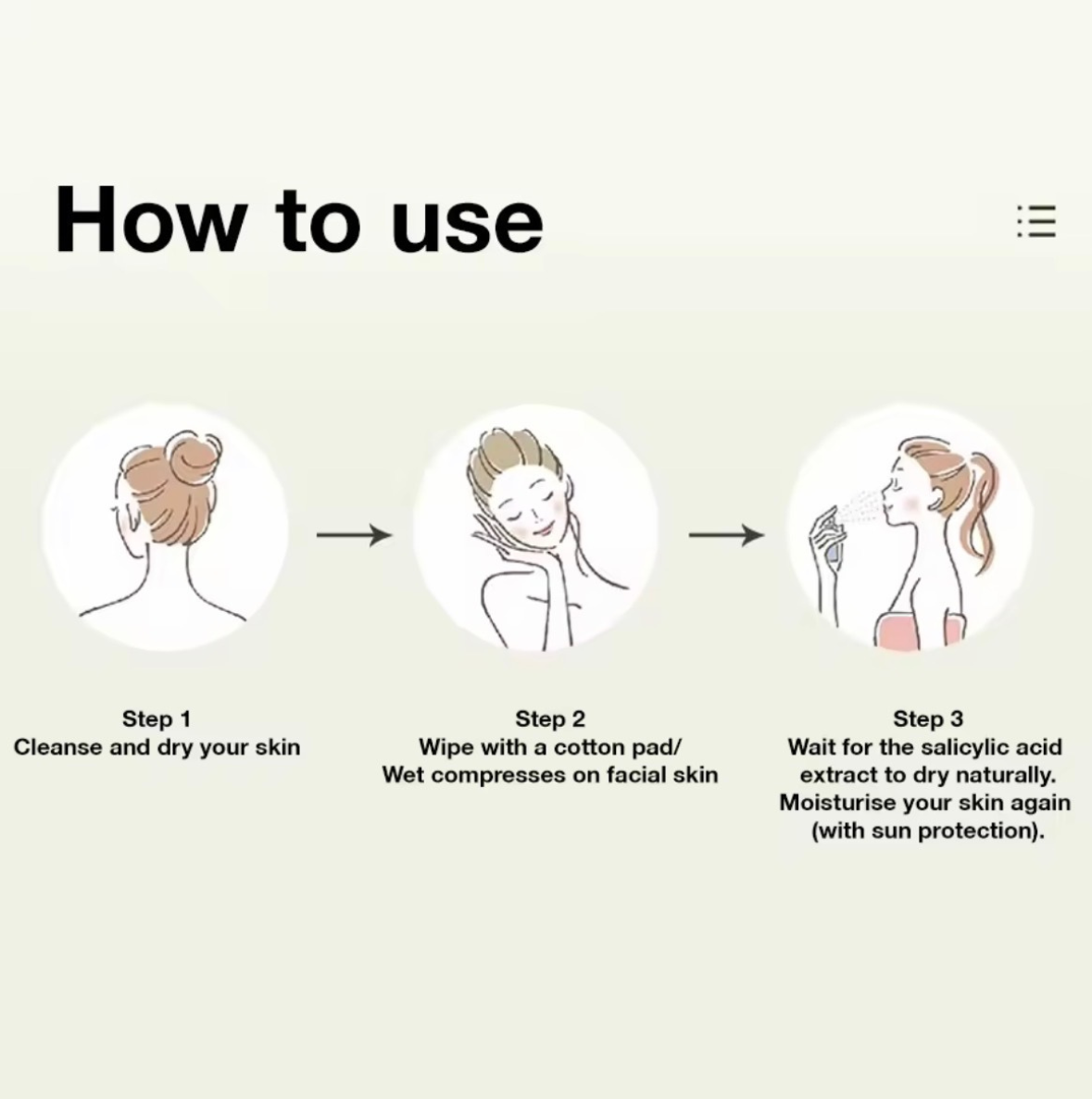 How to use

Step 1
Cleanse and dry your skin

Step 2
Wipe with a cotton pad/
Wet compresses on facial skin

Step 3
Wait for the salicylic acid extract to dry naturally.
Moisturise your skin again (with sun protection).